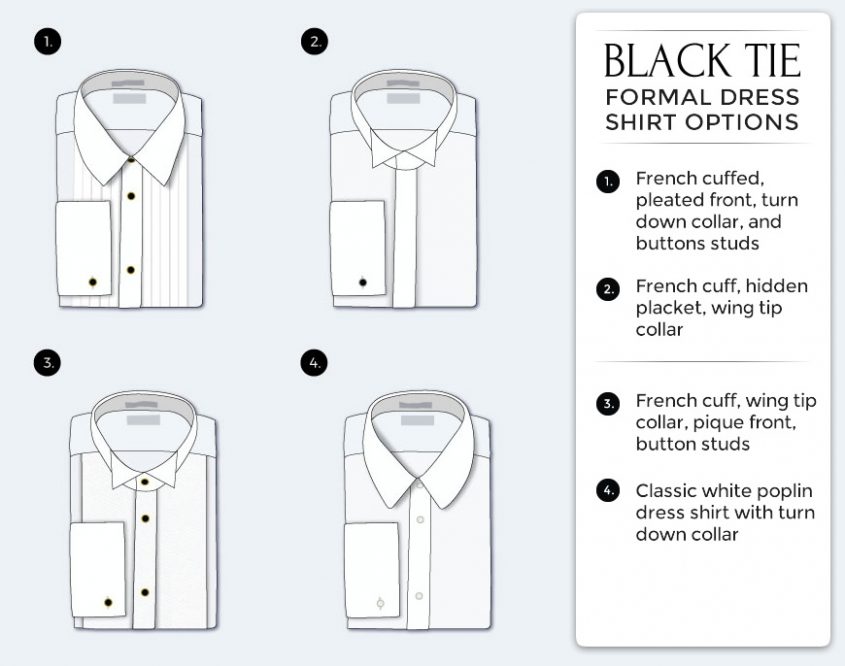 1.

2.

3.

4.

BLACK TIE
FORMAL DRESS SHIRT OPTIONS

1. French cuffed, pleated front, turn down collar, and buttons studs

2. French cuff, hidden placket, wing tip collar

3. French cuff, wing tip collar, pique front, button studs

4. Classic white poplin dress shirt with turn down collar